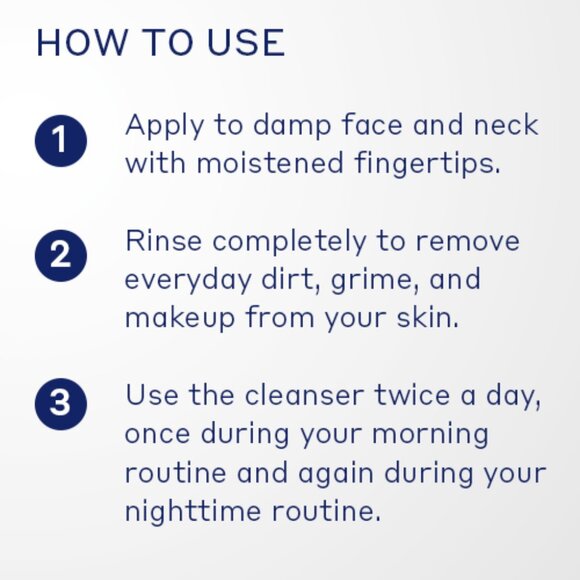 HOW TO USE

1 Apply to damp face and neck with moistened fingertips.

2 Rinse completely to remove everyday dirt, grime, and makeup from your skin.

3 Use the cleanser twice a day, once during your morning routine and again during your nighttime routine.